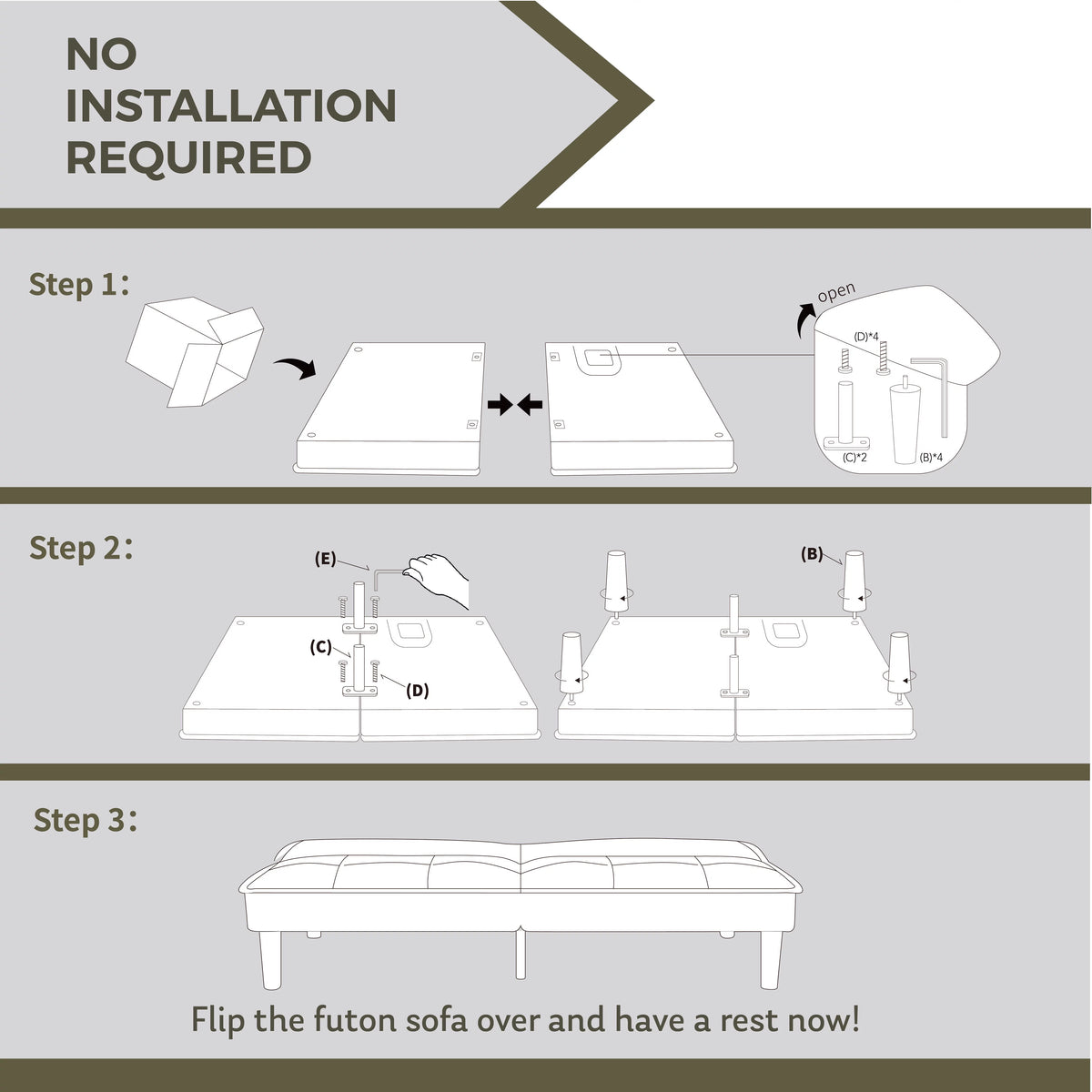 NO INSTALLATION REQUIRED

Step 1:

open

(D)*4

(C)*2

(B)*4

Step 2:

(E)

(C)

(D)

(B)

Step 3:

Flip the futon sofa over and have a rest now!