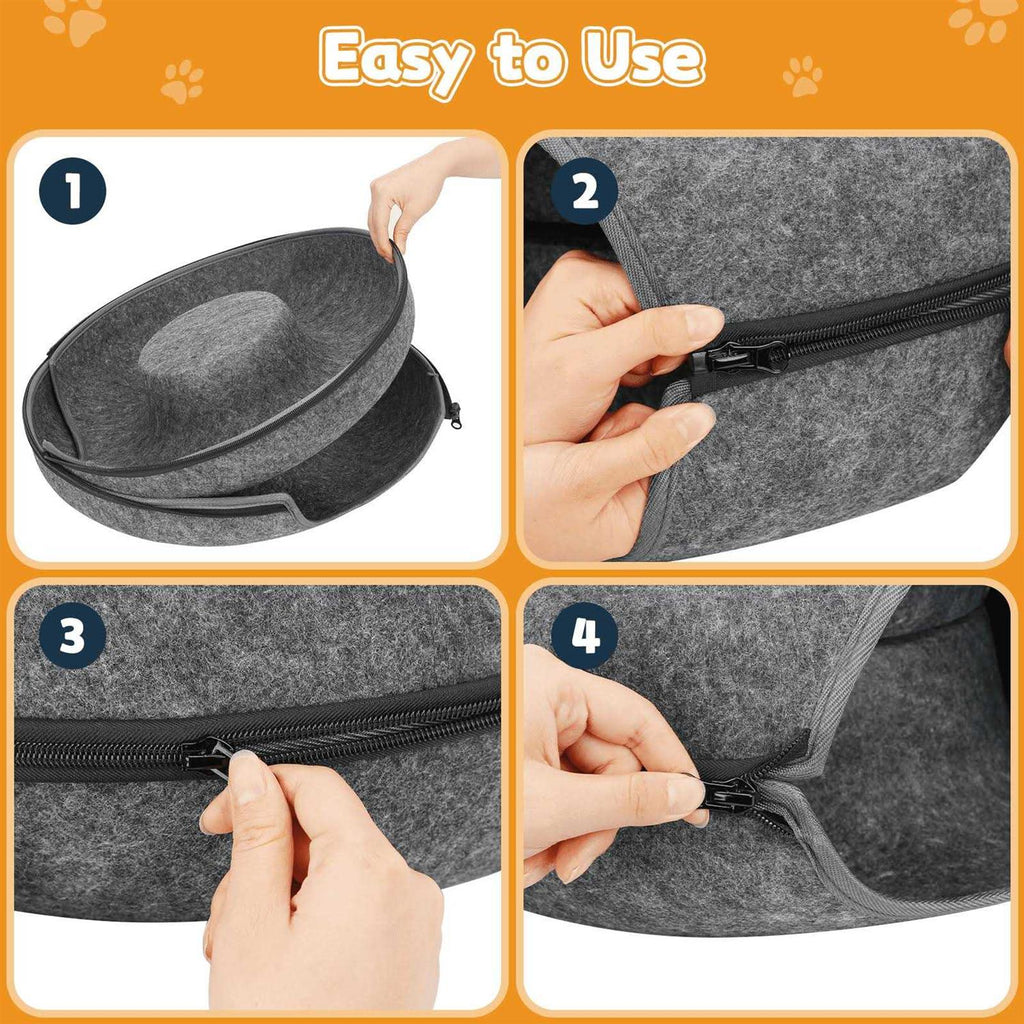 Easy to Use

1

2

3

4